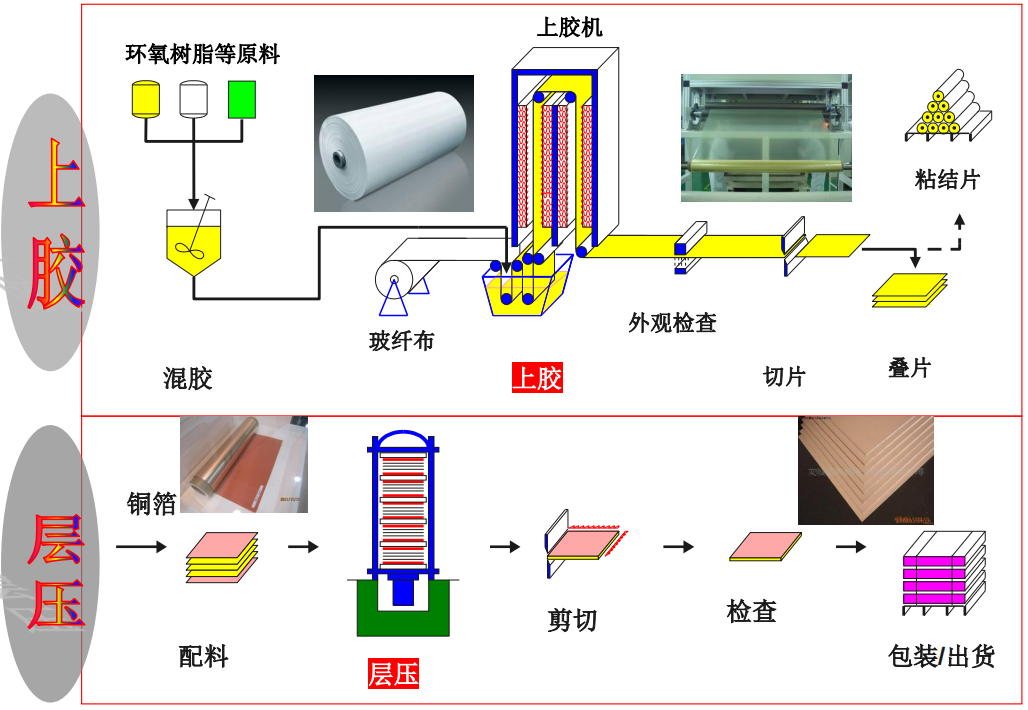 上胶

环氧树脂等原料

上胶机

粘结片

玻纤布

外观检查

混胶

上胶

切片

叠片

层压

铜箔

配料

层压

剪切

检查

包装/出货